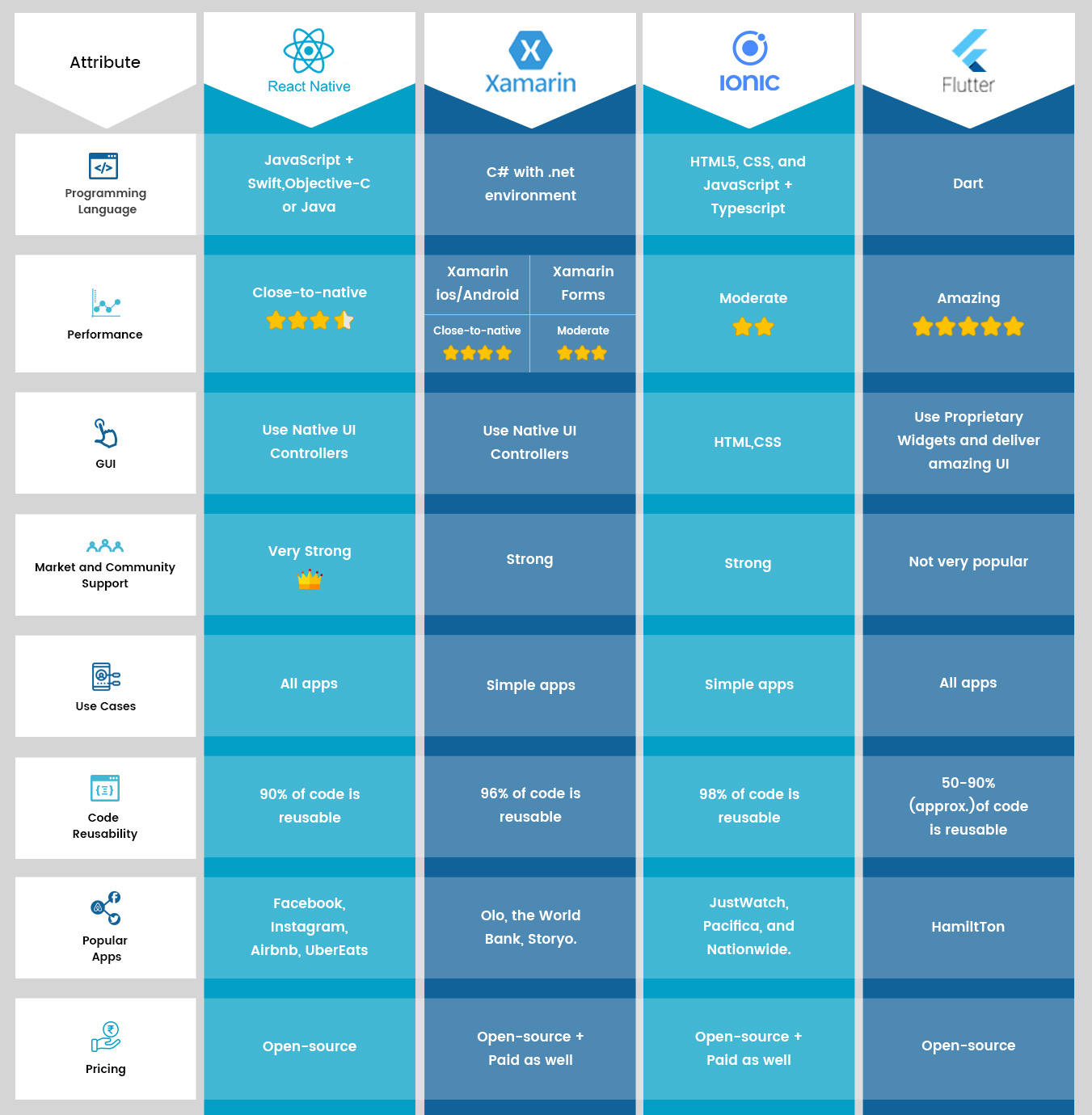 | Attribute | React Native | Xamarin | IONIC | Flutter |
|---|---|---|---|---|
| Programming Language | JavaScript + Swift,Objective-C or Java | C# with .net environment | HTML5, CSS, and JavaScript + Typescript | Dart |
| Performance | Close-to-native | Xamarin ios/Android: Close-to-native; Xamarin Forms: Moderate | Moderate | Amazing |
| GUI | Use Native UI Controllers | Use Native UI Controllers | HTML,CSS | Use Proprietary Widgets and deliver amazing UI |
| Market and Community Support | Very Strong | Strong | Strong | Not very popular |
| Use Cases | All apps | Simple apps | Simple apps | All apps |
| Code Reusability | 90% of code is reusable | 96% of code is reusable | 98% of code is reusable | 50-90% (approx.)of code is reusable |
| Popular Apps | Facebook, Instagram, Airbnb, UberEats | Olo, the World Bank, Storyo. | JustWatch, Pacifica, and Nationwide. | HamiltTon |
| Pricing | Open-source | Open-source + Paid as well | Open-source + Paid as well | Open-source |